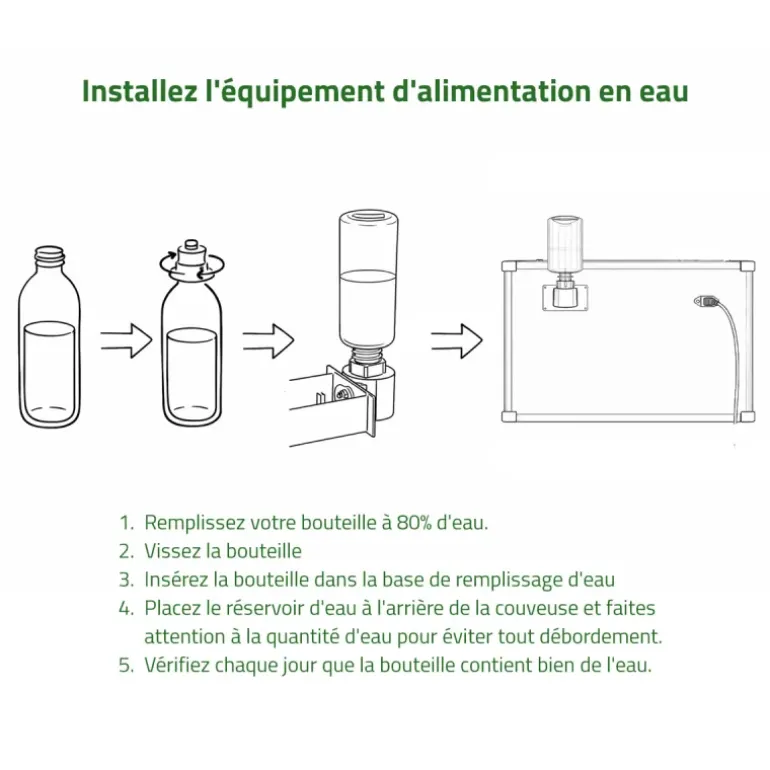 Installez l'équipement d'alimentation en eau

1. Remplissez votre bouteille à 80% d'eau.
2. Vissez la bouteille
3. Insérez la bouteille dans la base de remplissage d'eau
4. Placez le réservoir d'eau à l'arrière de la couveuse et faites attention à la quantité d'eau pour éviter tout débordement.
5. Vérifiez chaque jour que la bouteille contient bien de l'eau.